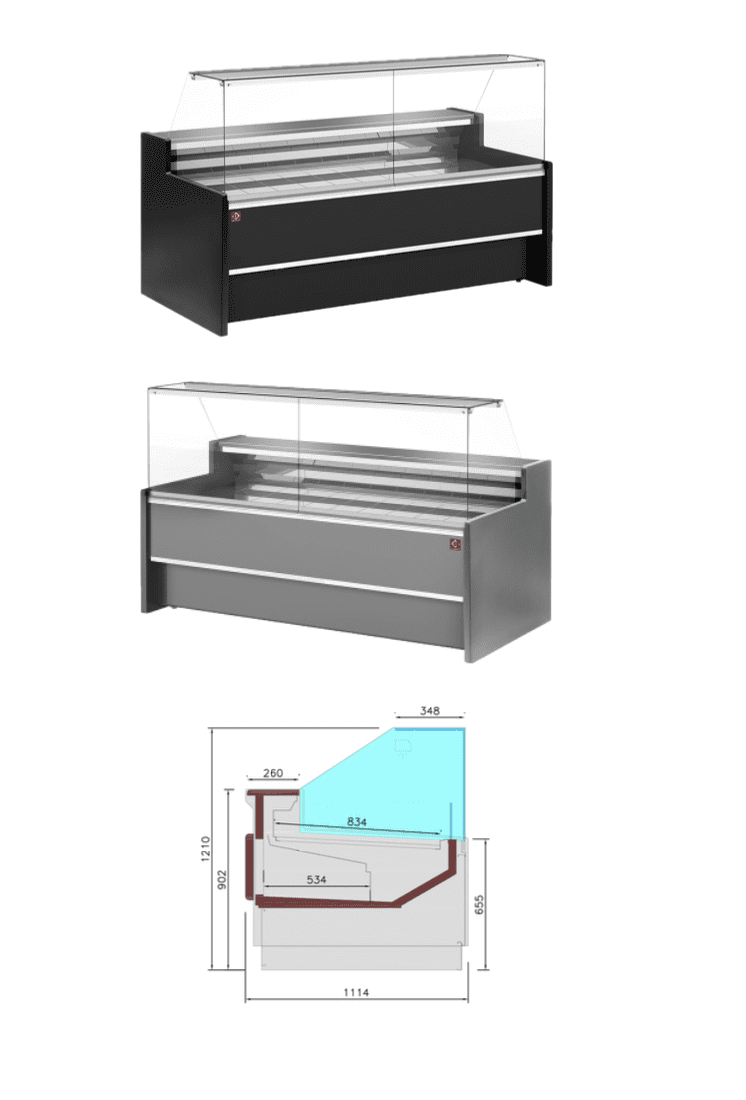 348

260

834

1210

902

534

655

1114